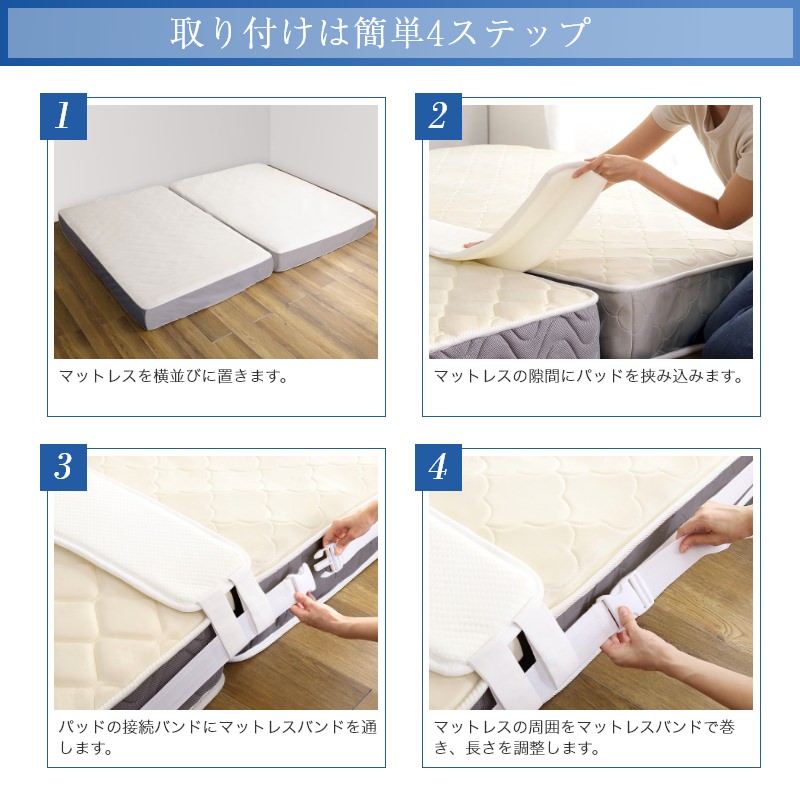 取り付けは簡単4ステップ

1

マットレスを横並びに置きます。

2

マットレスの隙間にパッドを挟み込みます。

3

パッドの接続バンドにマットレスバンドを通します。

4

マットレスの周囲をマットレスバンドで巻き、長さを調整します。